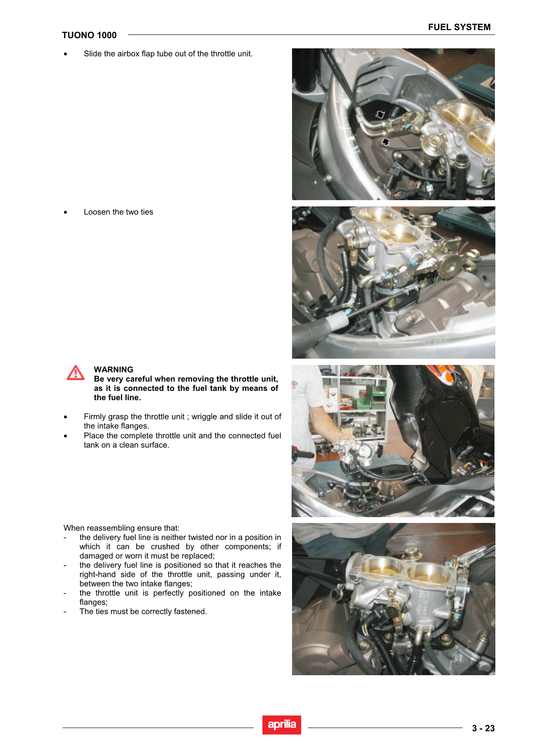 FUEL SYSTEM

TUONO 1000

• Slide the airbox flap tube out of the throttle unit.

• Loosen the two ties

WARNING
Be very careful when removing the throttle unit, as it is connected to the fuel tank by means of the fuel line.

• Firmly grasp the throttle unit ; wriggle and slide it out of the intake flanges.
• Place the complete throttle unit and the connected fuel tank on a clean surface.

When reassembling ensure that:
- the delivery fuel line is neither twisted nor in a position in which it can be crushed by other components; if damaged or worn it must be replaced;
- the delivery fuel line is positioned so that it reaches the right-hand side of the throttle unit, passing under it, between the two intake flanges;
- the throttle unit is perfectly positioned on the intake flanges;
- The ties must be correctly fastened.

aprilia

3 - 23