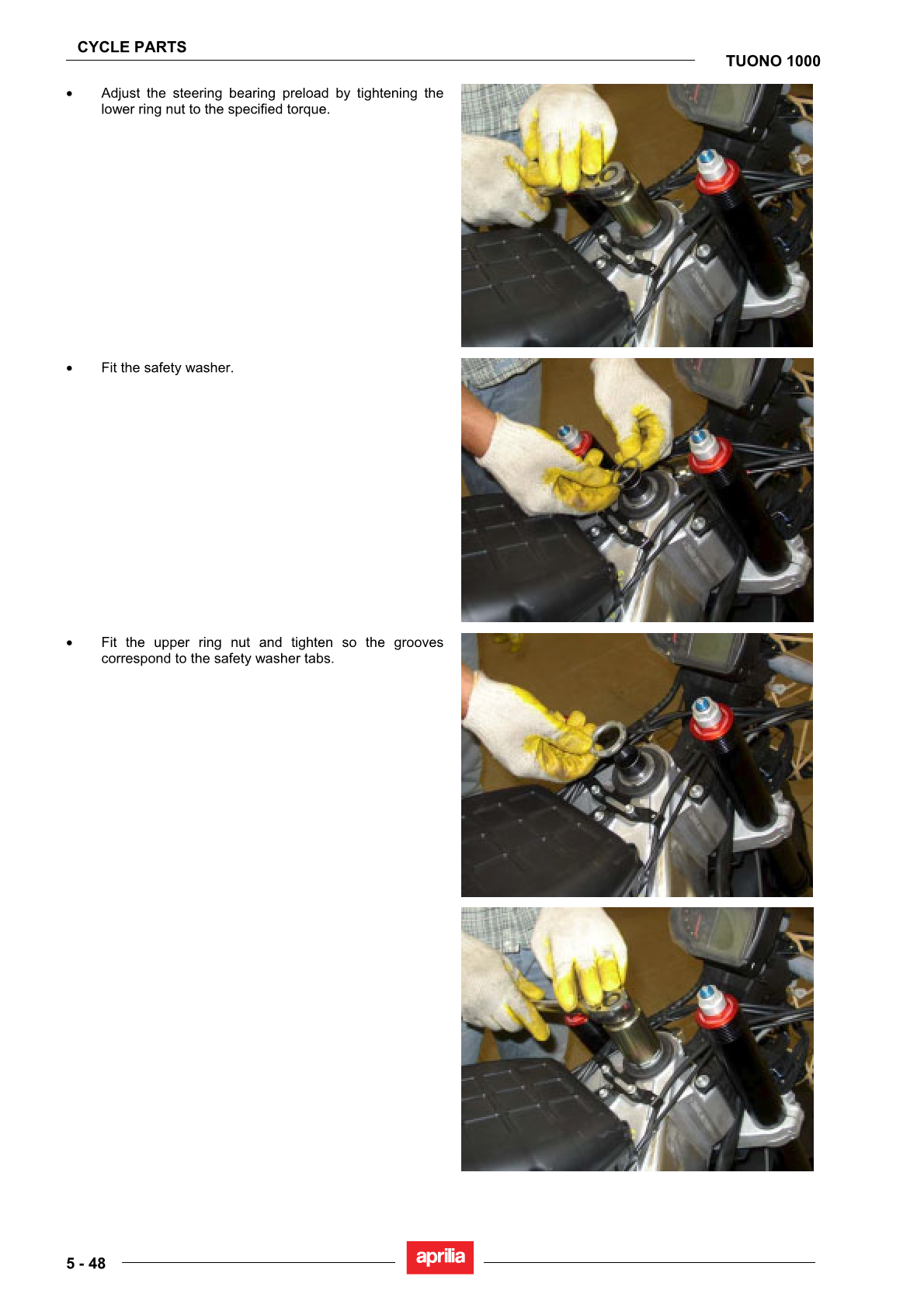 CYCLE PARTS

TUONO 1000

• Adjust the steering bearing preload by tightening the lower ring nut to the specified torque.

• Fit the safety washer.

• Fit the upper ring nut and tighten so the grooves correspond to the safety washer tabs.

5 - 48

aprilia