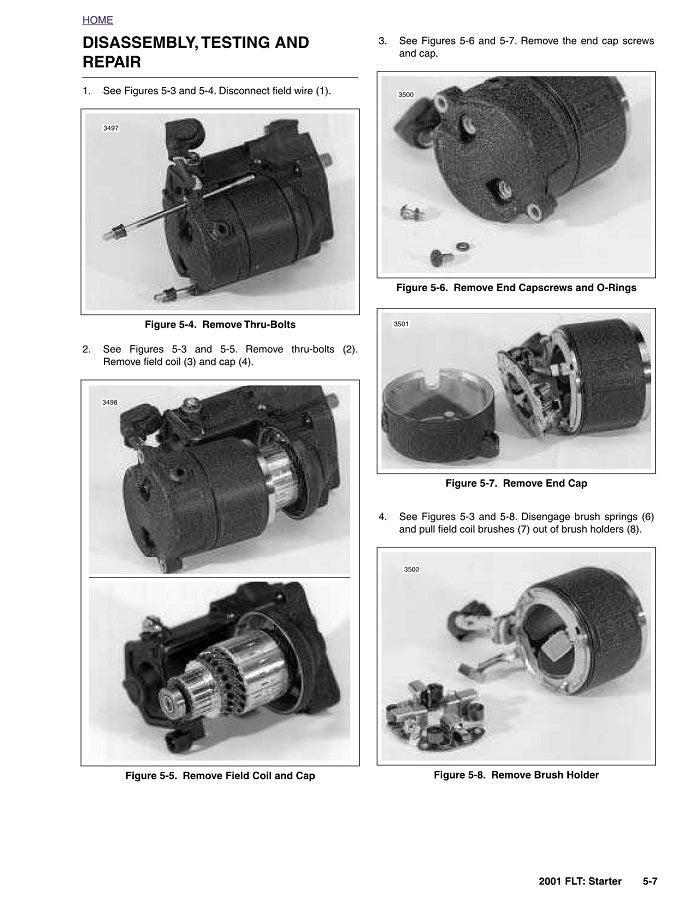 HOME

DISASSEMBLY, TESTING AND REPAIR

1. See Figures 5-3 and 5-4. Disconnect field wire (1).

3497

Figure 5-4. Remove Thru-Bolts

2. See Figures 5-3 and 5-5. Remove thru-bolts (2). Remove field coil (3) and cap (4).

3498

Figure 5-5. Remove Field Coil and Cap

3. See Figures 5-6 and 5-7. Remove the end cap screws and cap.

3500

Figure 5-6. Remove End Capscrews and O-Rings

3501

Figure 5-7. Remove End Cap

4. See Figures 5-3 and 5-8. Disengage brush springs (6) and pull field coil brushes (7) out of brush holders (8).

3502

Figure 5-8. Remove Brush Holder

2001 FLT: Starter 5-7