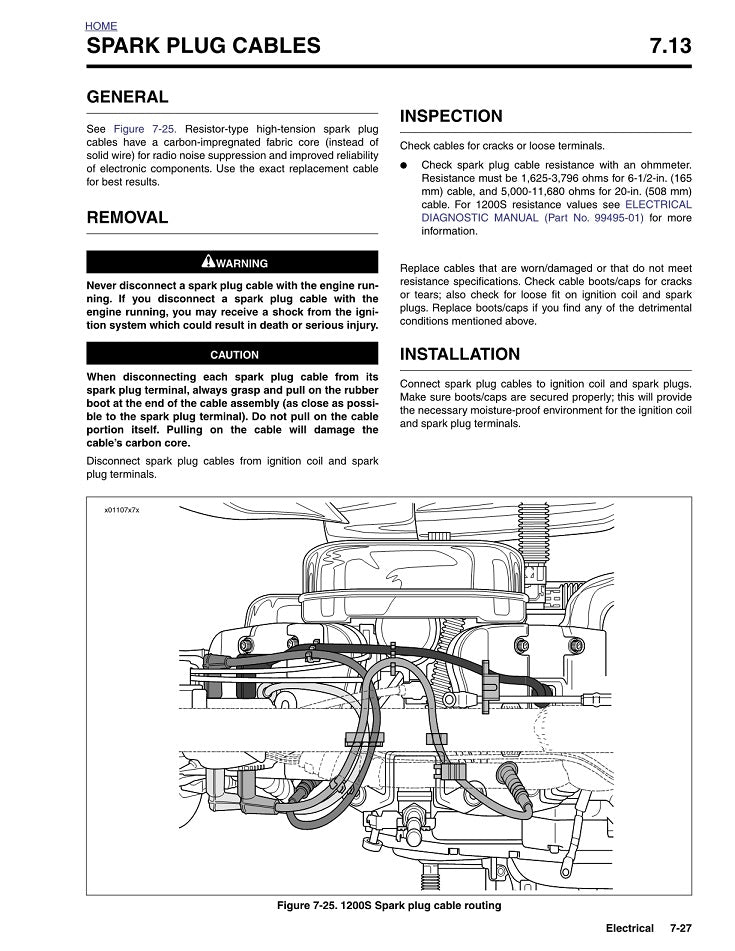 HOME

SPARK PLUG CABLES 7.13

GENERAL

See Figure 7-25. Resistor-type high-tension spark plug cables have a carbon-impregnated fabric core (instead of solid wire) for radio noise suppression and improved reliability of electronic components. Use the exact replacement cable for best results.

REMOVAL

WARNING

Never disconnect a spark plug cable with the engine running. If you disconnect a spark plug cable with the engine running, you may receive a shock from the ignition system which could result in death or serious injury.

CAUTION

When disconnecting each spark plug cable from its spark plug terminal, always grasp and pull on the rubber boot at the end of the cable assembly (as close as possible to the spark plug terminal). Do not pull on the cable portion itself. Pulling on the cable will damage the cable's carbon core.

Disconnect spark plug cables from ignition coil and spark plug terminals.

INSPECTION

Check cables for cracks or loose terminals.

● Check spark plug cable resistance with an ohmmeter. Resistance must be 1,625-3,796 ohms for 6-1/2-in. (165 mm) cable, and 5,000-11,680 ohms for 20-in. (508 mm) cable. For 1200S resistance values see ELECTRICAL DIAGNOSTIC MANUAL (Part No. 99495-01) for more information.

Replace cables that are worn/damaged or that do not meet resistance specifications. Check cable boots/caps for cracks or tears; also check for loose fit on ignition coil and spark plugs. Replace boots/caps if you find any of the detrimental conditions mentioned above.

INSTALLATION

Connect spark plug cables to ignition coil and spark plugs. Make sure boots/caps are secured properly; this will provide the necessary moisture-proof environment for the ignition coil and spark plug terminals.

x01107x7x

Figure 7-25. 1200S Spark plug cable routing

Electrical 7-27