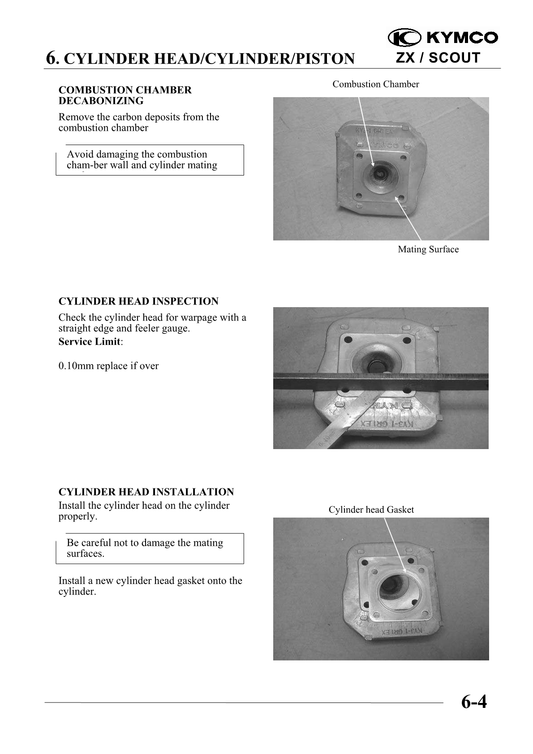 KYMCO
6. CYLINDER HEAD/CYLINDER/PISTON
ZX / SCOUT

COMBUSTION CHAMBER DECABONIZING
Remove the carbon deposits from the combustion chamber

Avoid damaging the combustion cham-ber wall and cylinder mating

Combustion Chamber

Mating Surface

CYLINDER HEAD INSPECTION
Check the cylinder head for warpage with a straight edge and feeler gauge.
Service Limit:

0.10mm replace if over

CYLINDER HEAD INSTALLATION
Install the cylinder head on the cylinder properly.

Be careful not to damage the mating surfaces.

Install a new cylinder head gasket onto the cylinder.

Cylinder head Gasket

6-4