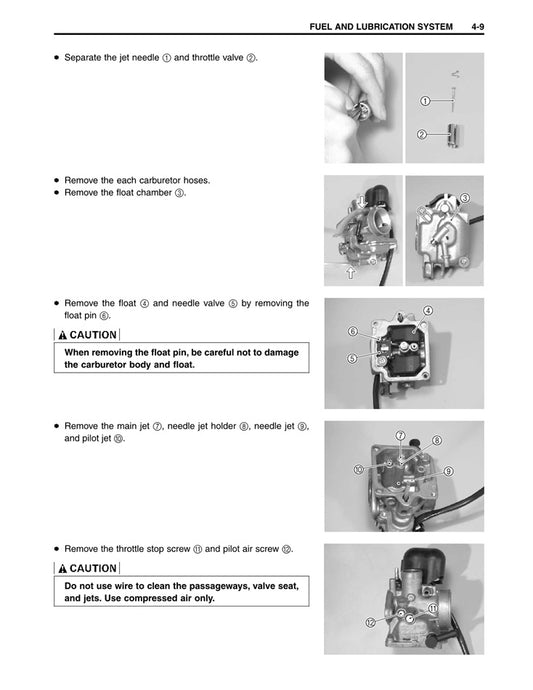 FUEL AND LUBRICATION SYSTEM 4-9

• Separate the jet needle ① and throttle valve ②.

①
②

• Remove the each carburetor hoses.
• Remove the float chamber ③.

③

• Remove the float ④ and needle valve ⑤ by removing the float pin ⑥.

⚠ CAUTION

When removing the float pin, be careful not to damage the carburetor body and float.

④
⑥
⑤

• Remove the main jet ⑦, needle jet holder ⑧, needle jet ⑨, and pilot jet ⑩.

⑦
⑧
⑩
⑨

• Remove the throttle stop screw ⑪ and pilot air screw ⑫.

⚠ CAUTION

Do not use wire to clean the passageways, valve seat, and jets. Use compressed air only.

⑪
⑫