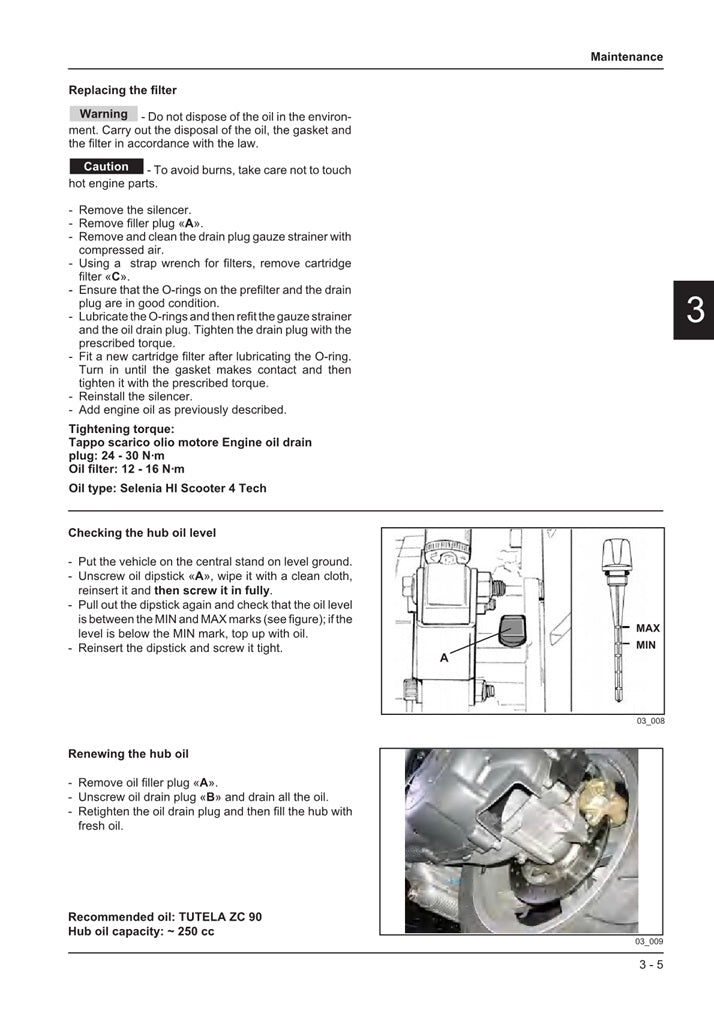 Maintenance

Replacing the filter

Warning - Do not dispose of the oil in the environment. Carry out the disposal of the oil, the gasket and the filter in accordance with the law.

Caution - To avoid burns, take care not to touch hot engine parts.

- Remove the silencer.
- Remove filler plug «A».
- Remove and clean the drain plug gauze strainer with compressed air.
- Using a strap wrench for filters, remove cartridge filter «C».
- Ensure that the O-rings on the prefilter and the drain plug are in good condition.
- Lubricate the O-rings and then refit the gauze strainer and the oil drain plug. Tighten the drain plug with the prescribed torque.
- Fit a new cartridge filter after lubricating the O-ring. Turn in until the gasket makes contact and then tighten it with the prescribed torque.
- Reinstall the silencer.
- Add engine oil as previously described.

Tightening torque:
Tappo scarico olio motore Engine oil drain plug: 24 - 30 N·m
Oil filter: 12 - 16 N·m

Oil type: Selenia HI Scooter 4 Tech

3

Checking the hub oil level

- Put the vehicle on the central stand on level ground.
- Unscrew oil dipstick «A», wipe it with a clean cloth, reinsert it and then screw it in fully.
- Pull out the dipstick again and check that the oil level is between the MIN and MAX marks (see figure); if the level is below the MIN mark, top up with oil.
- Reinsert the dipstick and screw it tight.

A
MAX
MIN

03_008

Renewing the hub oil

- Remove oil filler plug «A».
- Unscrew oil drain plug «B» and drain all the oil.
- Retighten the oil drain plug and then fill the hub with fresh oil.

Recommended oil: TUTELA ZC 90
Hub oil capacity: ~ 250 cc

03_009

3 - 5