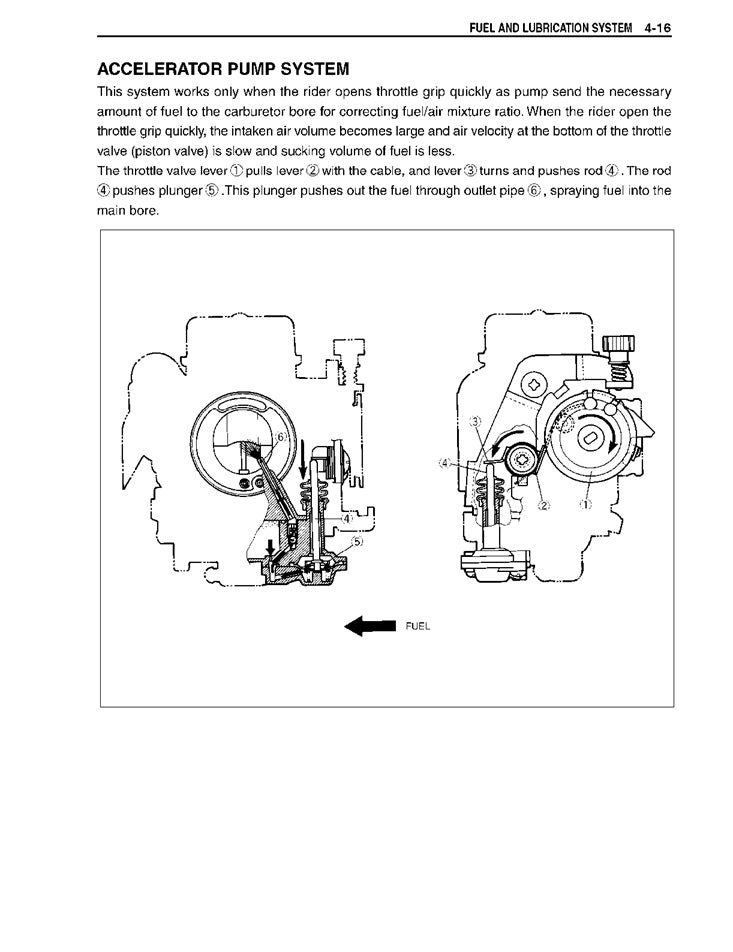 FUEL AND LUBRICATION SYSTEM 4-16

ACCELERATOR PUMP SYSTEM

This system works only when the rider opens throttle grip quickly as pump send the necessary amount of fuel to the carburetor bore for correcting fuel/air mixture ratio. When the rider open the throttle grip quickly, the intaken air volume becomes large and air velocity at the bottom of the throttle valve (piston valve) is slow and sucking volume of fuel is less.

The throttle valve lever ① pulls lever ② with the cable, and lever ③ turns and pushes rod ④. The rod ④ pushes plunger ⑤. This plunger pushes out the fuel through outlet pipe ⑥, spraying fuel into the main bore.

⑥
④
⑤
③
④
②
①
FUEL