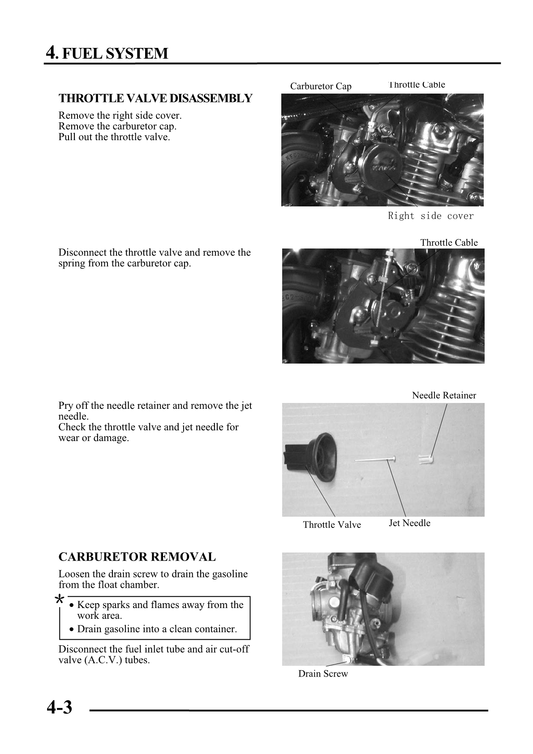 4. FUEL SYSTEM

THROTTLE VALVE DISASSEMBLY

Remove the right side cover.
Remove the carburetor cap.
Pull out the throttle valve.

Carburetor Cap
Throttle Cable
Right side cover

Disconnect the throttle valve and remove the spring from the carburetor cap.

Throttle Cable

Pry off the needle retainer and remove the jet needle.
Check the throttle valve and jet needle for wear or damage.

Needle Retainer
Throttle Valve
Jet Needle

CARBURETOR REMOVAL

Loosen the drain screw to drain the gasoline from the float chamber.

*
• Keep sparks and flames away from the work area.
• Drain gasoline into a clean container.

Disconnect the fuel inlet tube and air cut-off valve (A.C.V.) tubes.

Drain Screw

4-3