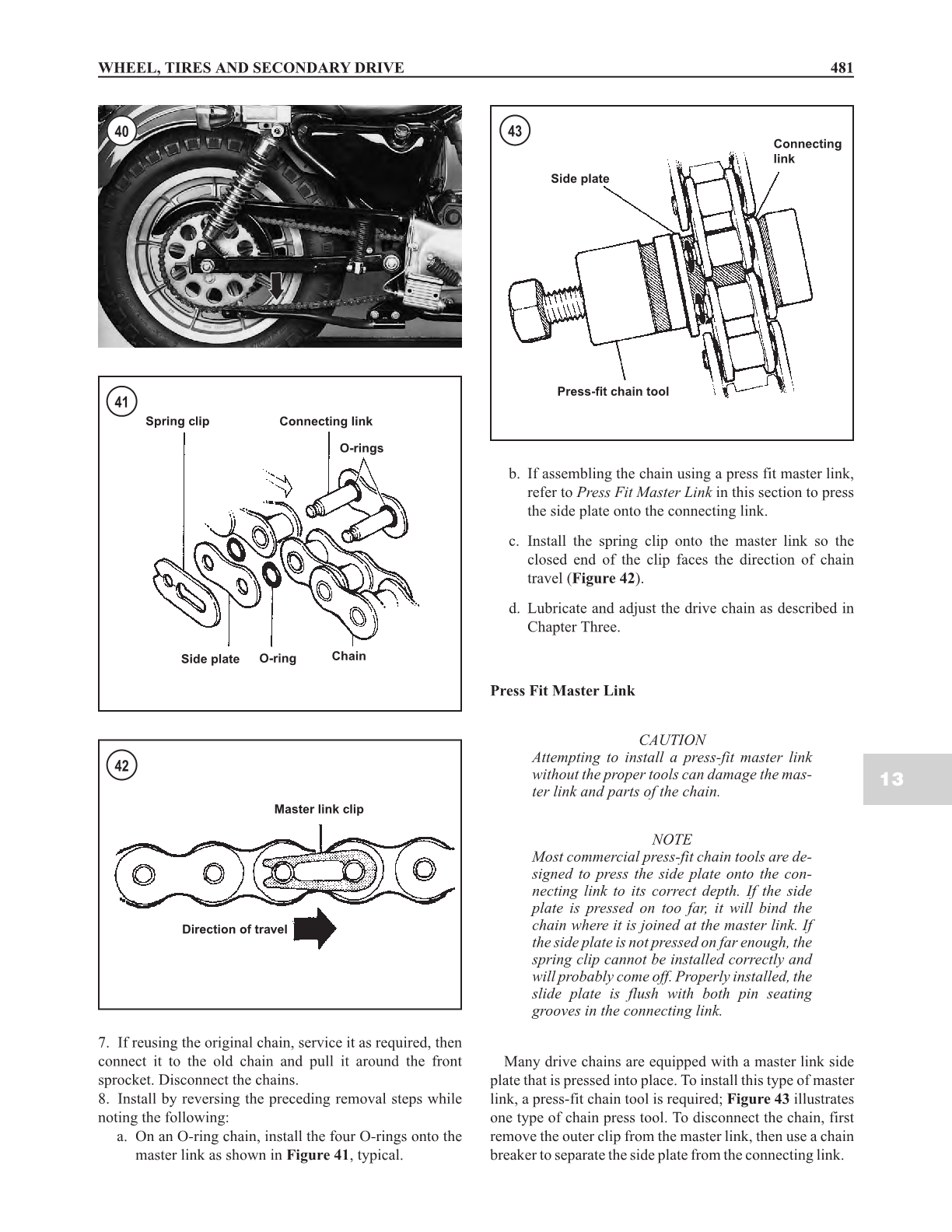 WHEEL, TIRES AND SECONDARY DRIVE 481

40

41

Spring clip

Connecting link

O-rings

Side plate

O-ring

Chain

42

Master link clip

Direction of travel

7. If reusing the original chain, service it as required, then connect it to the old chain and pull it around the front sprocket. Disconnect the chains.

8. Install by reversing the preceding removal steps while noting the following:

a. On an O-ring chain, install the four O-rings onto the master link as shown in **Figure 41**, typical.

43

Connecting link

Side plate

Press-fit chain tool

b. If assembling the chain using a press fit master link, refer to *Press Fit Master Link* in this section to press the side plate onto the connecting link.

c. Install the spring clip onto the master link so the closed end of the clip faces the direction of chain travel (**Figure 42**).

d. Lubricate and adjust the drive chain as described in Chapter Three.

**Press Fit Master Link**

*CAUTION*

*Attempting to install a press-fit master link without the proper tools can damage the master link and parts of the chain.*

*NOTE*

*Most commercial press-fit chain tools are designed to press the side plate onto the connecting link to its correct depth. If the side plate is pressed on too far, it will bind the chain where it is joined at the master link. If the side plate is not pressed on far enough, the spring clip cannot be installed correctly and will probably come off. Properly installed, the slide plate is flush with both pin seating grooves in the connecting link.*

Many drive chains are equipped with a master link side plate that is pressed into place. To install this type of master link, a press-fit chain tool is required; **Figure 43** illustrates one type of chain press tool. To disconnect the chain, first remove the outer clip from the master link, then use a chain breaker to separate the side plate from the connecting link.

13