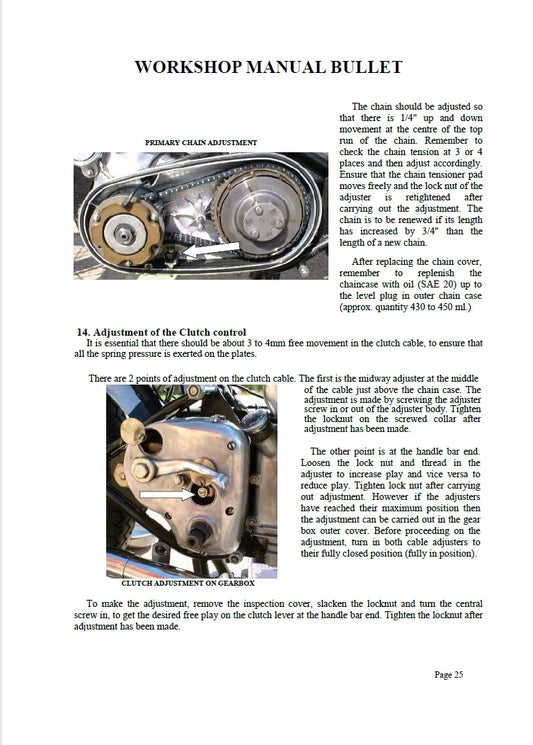 WORKSHOP MANUAL BULLET

PRIMARY CHAIN ADJUSTMENT

The chain should be adjusted so that there is 1/4" up and down movement at the centre of the top run of the chain. Remember to check the chain tension at 3 or 4 places and then adjust accordingly. Ensure that the chain tensioner pad moves freely and the lock nut of the adjuster is retightened after carrying out the adjustment. The chain is to be renewed if its length has increased by 3/4" than the length of a new chain.

After replacing the chain cover, remember to replenish the chaincase with oil (SAE 20) up to the level plug in outer chain case (approx. quantity 430 to 450 ml.)

14. Adjustment of the Clutch control

It is essential that there should be about 3 to 4mm free movement in the clutch cable, to ensure that all the spring pressure is exerted on the plates.

There are 2 points of adjustment on the clutch cable. The first is the midway adjuster at the middle of the cable just above the chain case. The adjustment is made by screwing the adjuster screw in or out of the adjuster body. Tighten the locknut on the screwed collar after adjustment has been made.

The other point is at the handle bar end. Loosen the lock nut and thread in the adjuster to increase play and vice versa to reduce play. Tighten lock nut after carrying out adjustment. However if the adjusters have reached their maximum position then the adjustment can be carried out in the gear box outer cover. Before proceeding on the adjustment, turn in both cable adjusters to their fully closed position (fully in position).

CLUTCH ADJUSTMENT ON GEARBOX

To make the adjustment, remove the inspection cover, slacken the locknut and turn the central screw in, to get the desired free play on the clutch lever at the handle bar end. Tighten the locknut after adjustment has been made.

Page 25